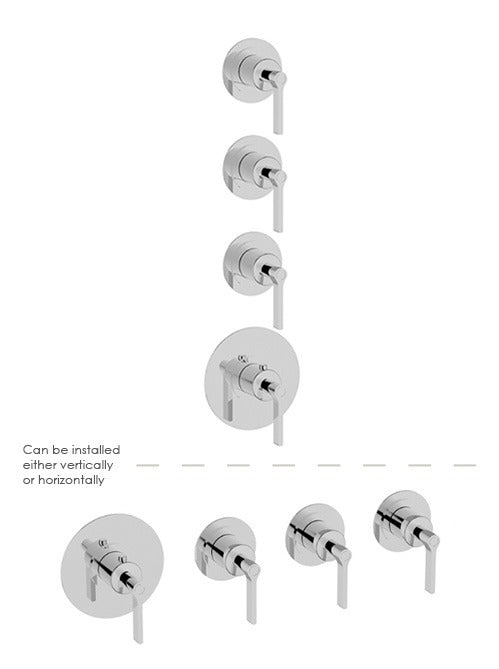 Can be installed either vertically or horizontally