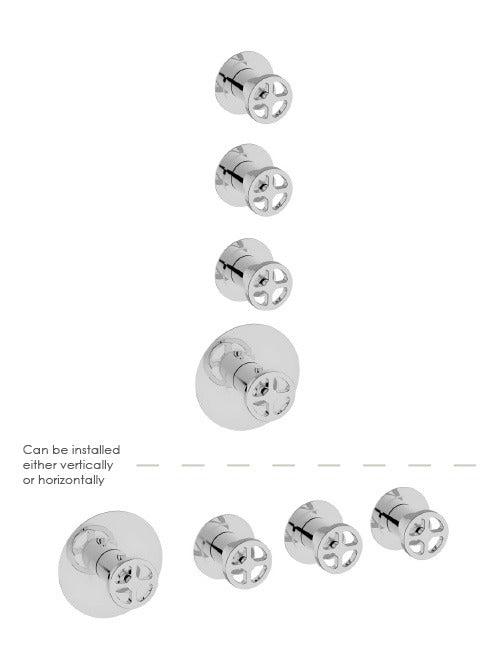 Can be installed either vertically or horizontally