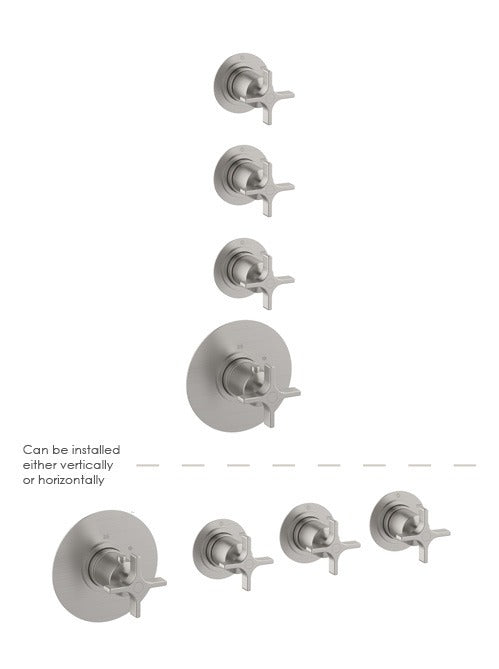 Can be installed either vertically or horizontally